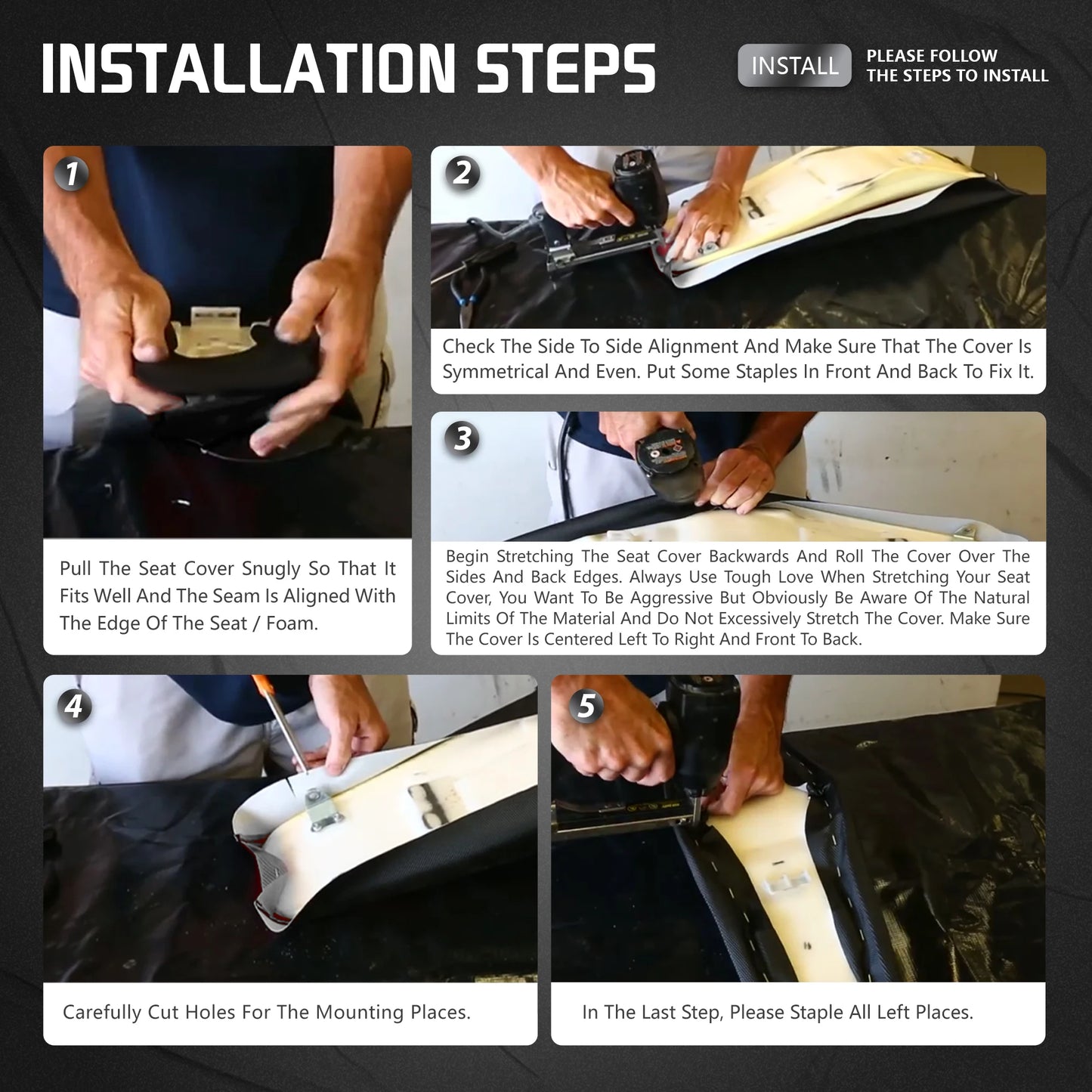 INSTALLATION STEPS

INSTALL

PLEASE FOLLOW THE STEPS TO INSTALL

1

Pull The Seat Cover Snugly So That It Fits Well And The Seam Is Aligned With The Edge Of The Seat / Foam.

2

Check The Side To Side Alignment And Make Sure That The Cover Is Symmetrical And Even. Put Some Staples In Front And Back To Fix It.

3

Begin Stretching The Seat Cover Backwards And Roll The Cover Over The Sides And Back Edges. Always Use Tough Love When Stretching Your Seat Cover, You Want To Be Aggressive But Obviously Be Aware Of The Natural Limits Of The Material And Do Not Excessively Stretch The Cover. Make Sure The Cover Is Centered Left To Right And Front To Back.

4

Carefully Cut Holes For The Mounting Places.

5

In The Last Step, Please Staple All Left Places.